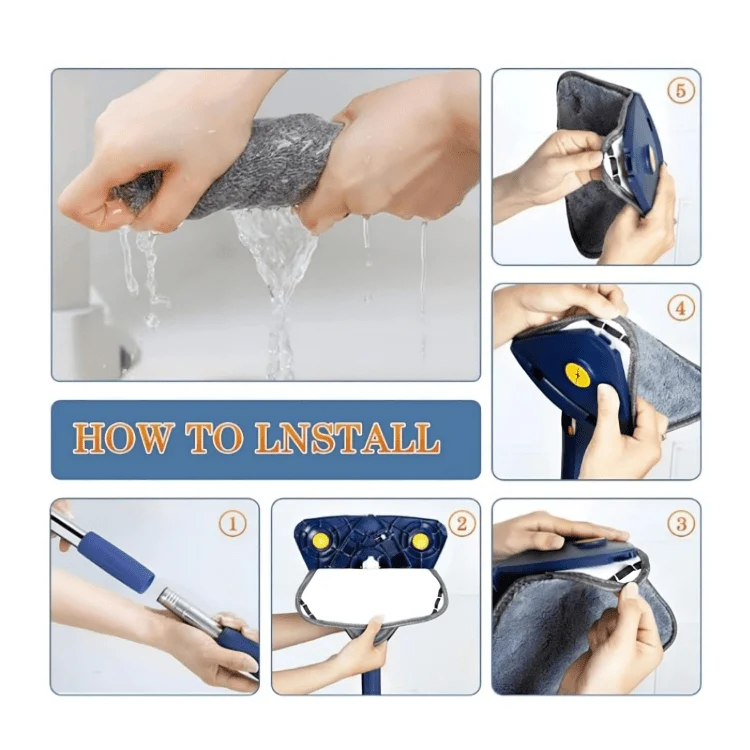 ⑤

④

HOW TO LNSTALL

①

②

③