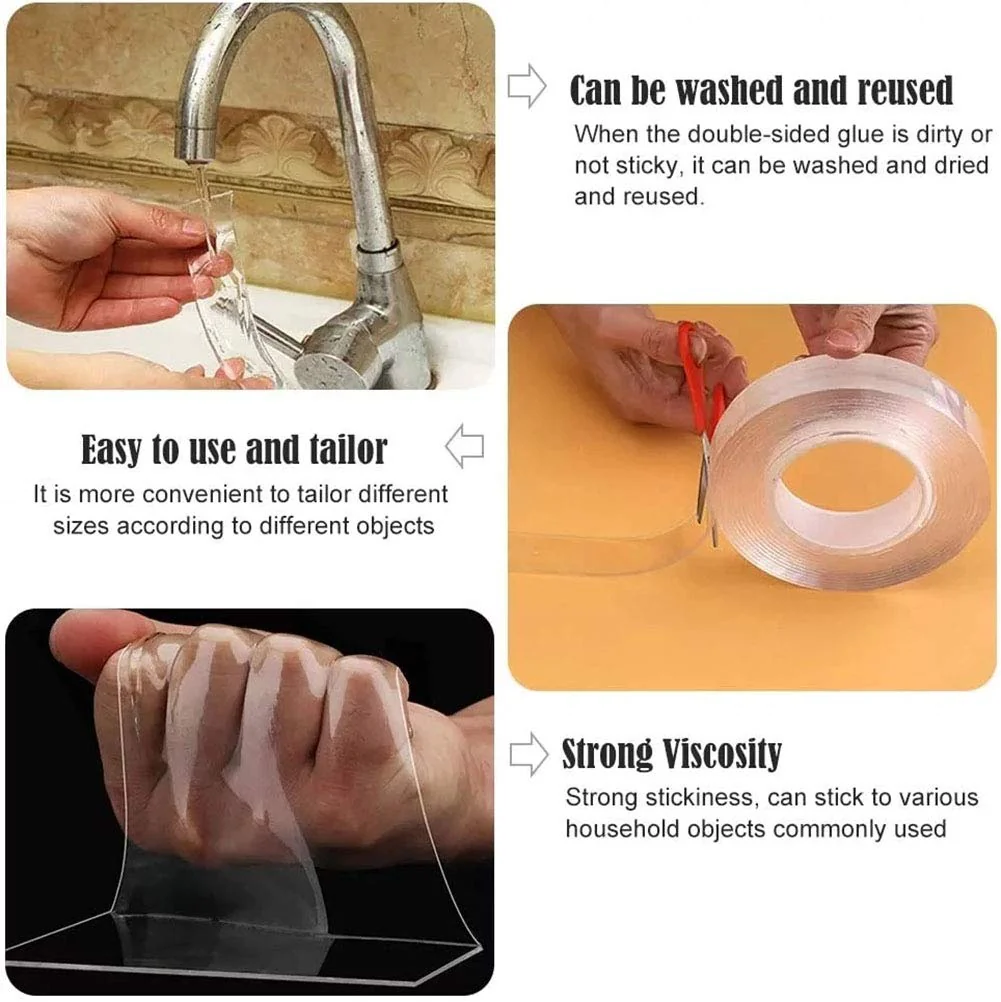 Can be washed and reused
When the double-sided glue is dirty or not sticky, it can be washed and dried and reused.

Easy to use and tailor
It is more convenient to tailor different sizes according to different objects

Strong Viscosity
Strong stickiness, can stick to various household objects commonly used