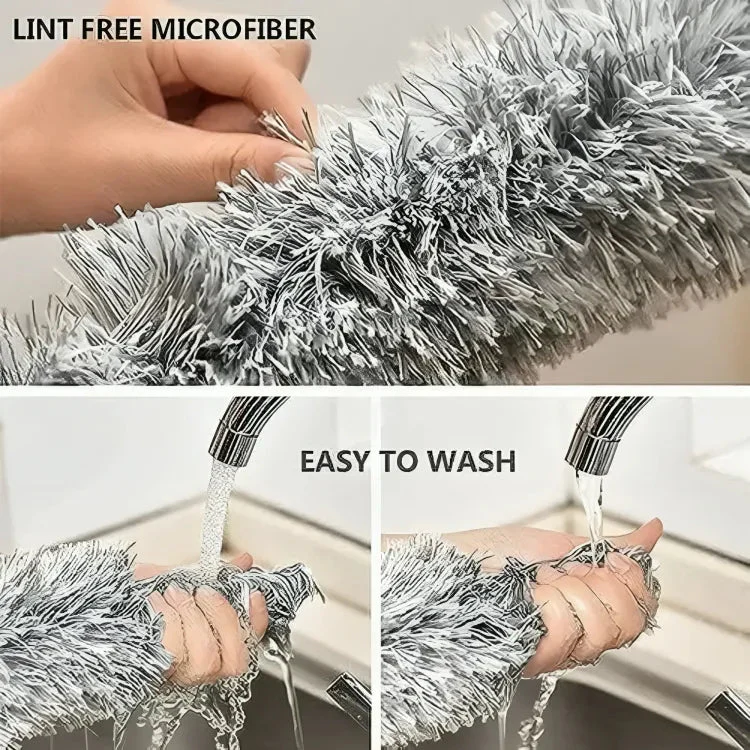 LINT FREE MICROFIBER

EASY TO WASH