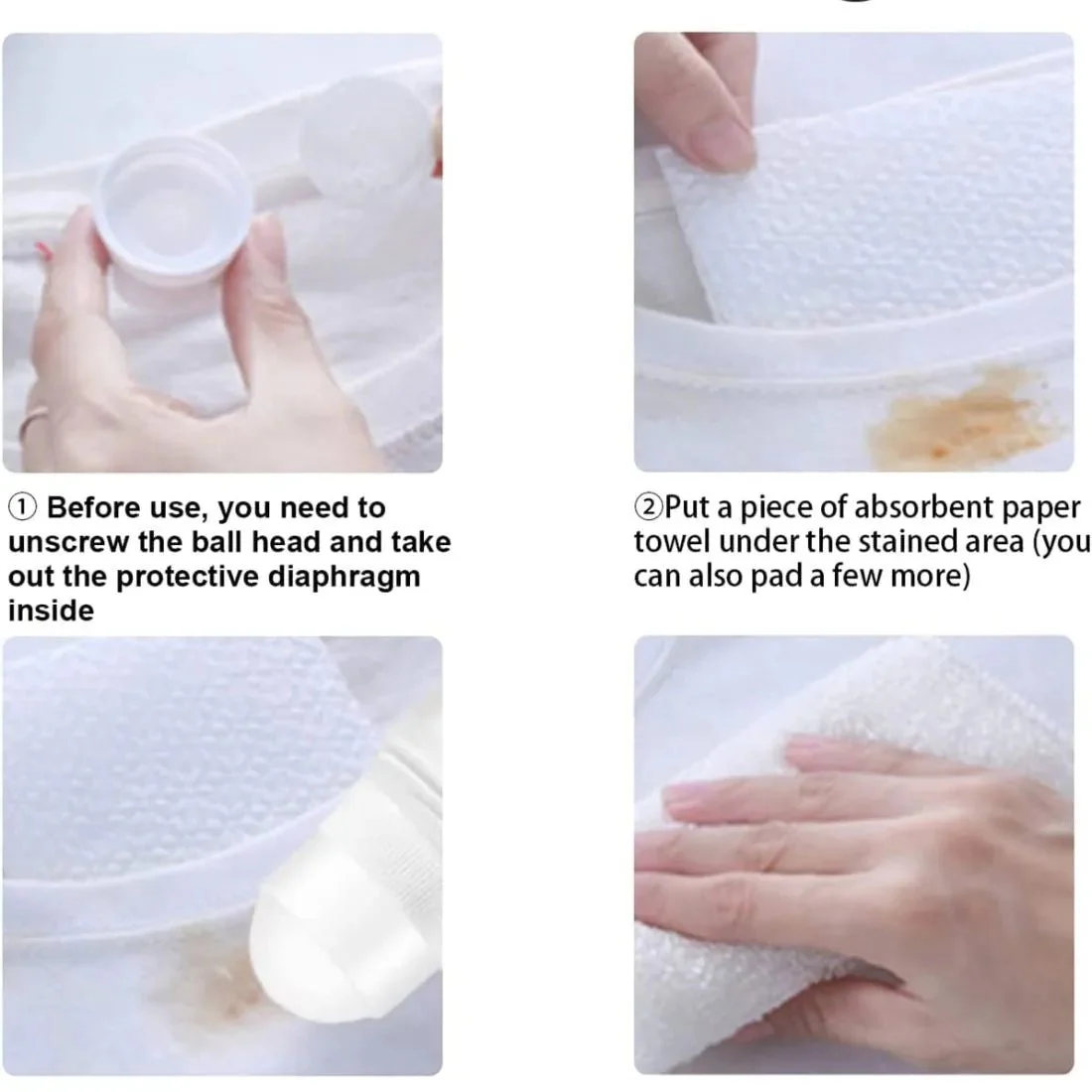 ① Before use, you need to unscrew the ball head and take out the protective diaphragm inside

②Put a piece of absorbent paper towel under the stained area (you can also pad a few more)