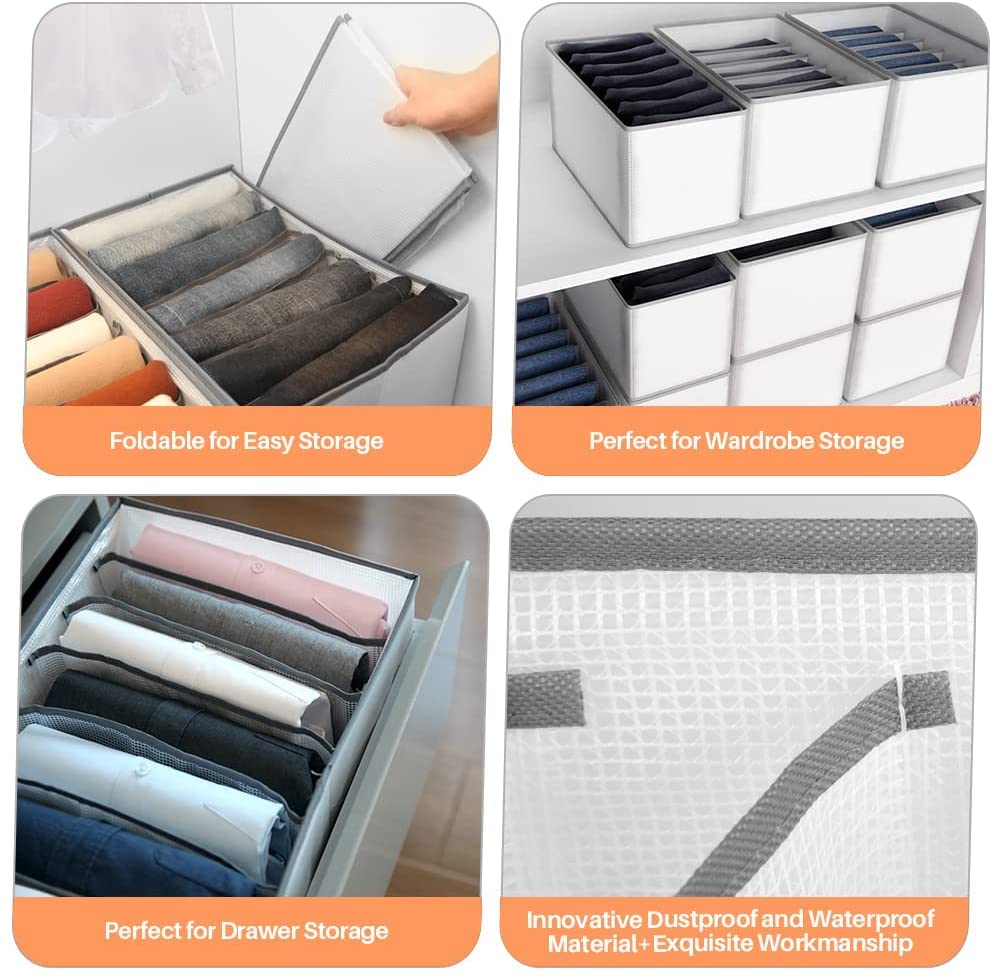 Foldable for Easy Storage

Perfect for Wardrobe Storage

Perfect for Drawer Storage

Innovative Dustproof and Waterproof Material+Exquisite Workmanship